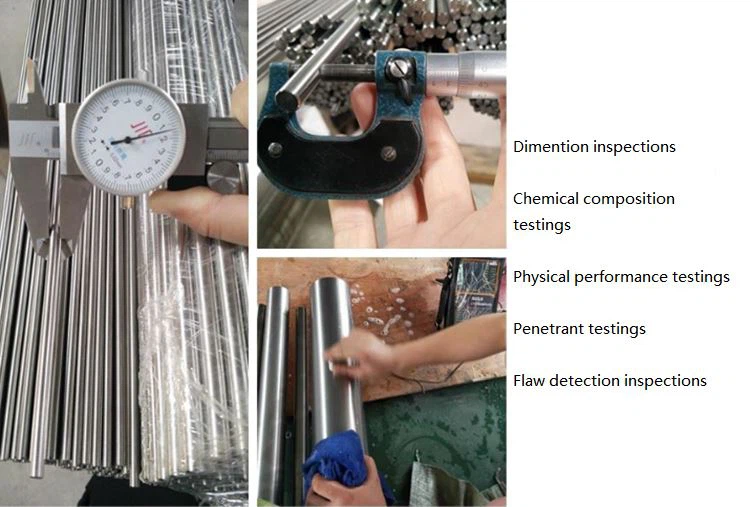 Dimention inspections

Chemical composition testings

Physical performance testings

Penetrant testings

Flaw detection inspections