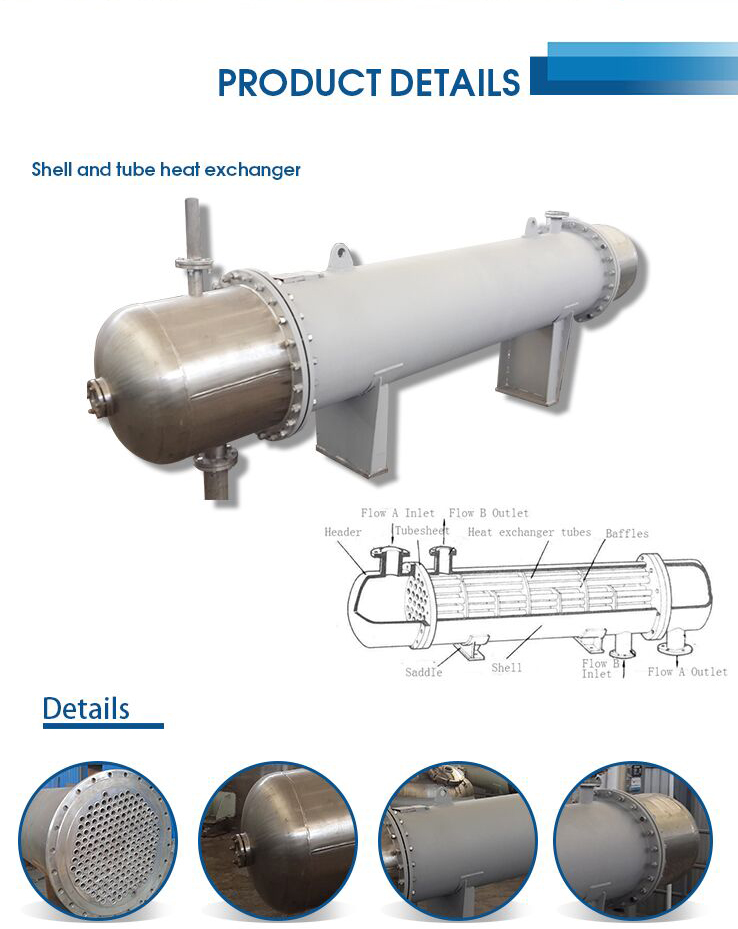 PRODUCT DETAILS

Shell and tube heat exchanger

Flow A Inlet
Flow B Outlet
Header
Tubesheet
Heat exchanger tubes
Baffles
Saddle
Shell
Flow B Inlet
Flow A Outlet

Details